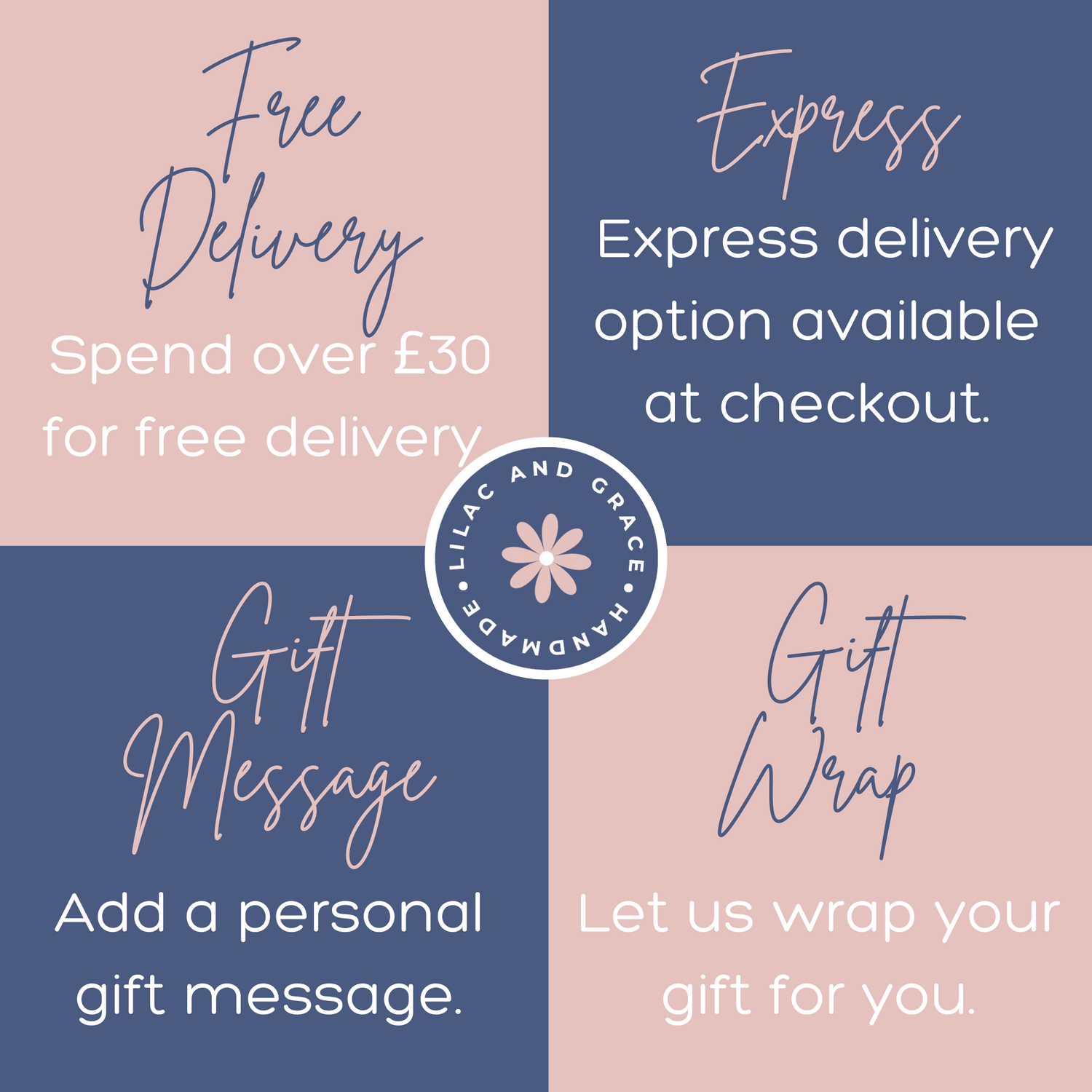 Free Delivery

Spend over £30 for free delivery

Express

Express delivery option available at checkout.

LILAC AND GRACE • HANDMADE •

Gift Message

Add a personal gift message.

Gift Wrap

Let us wrap your gift for you.