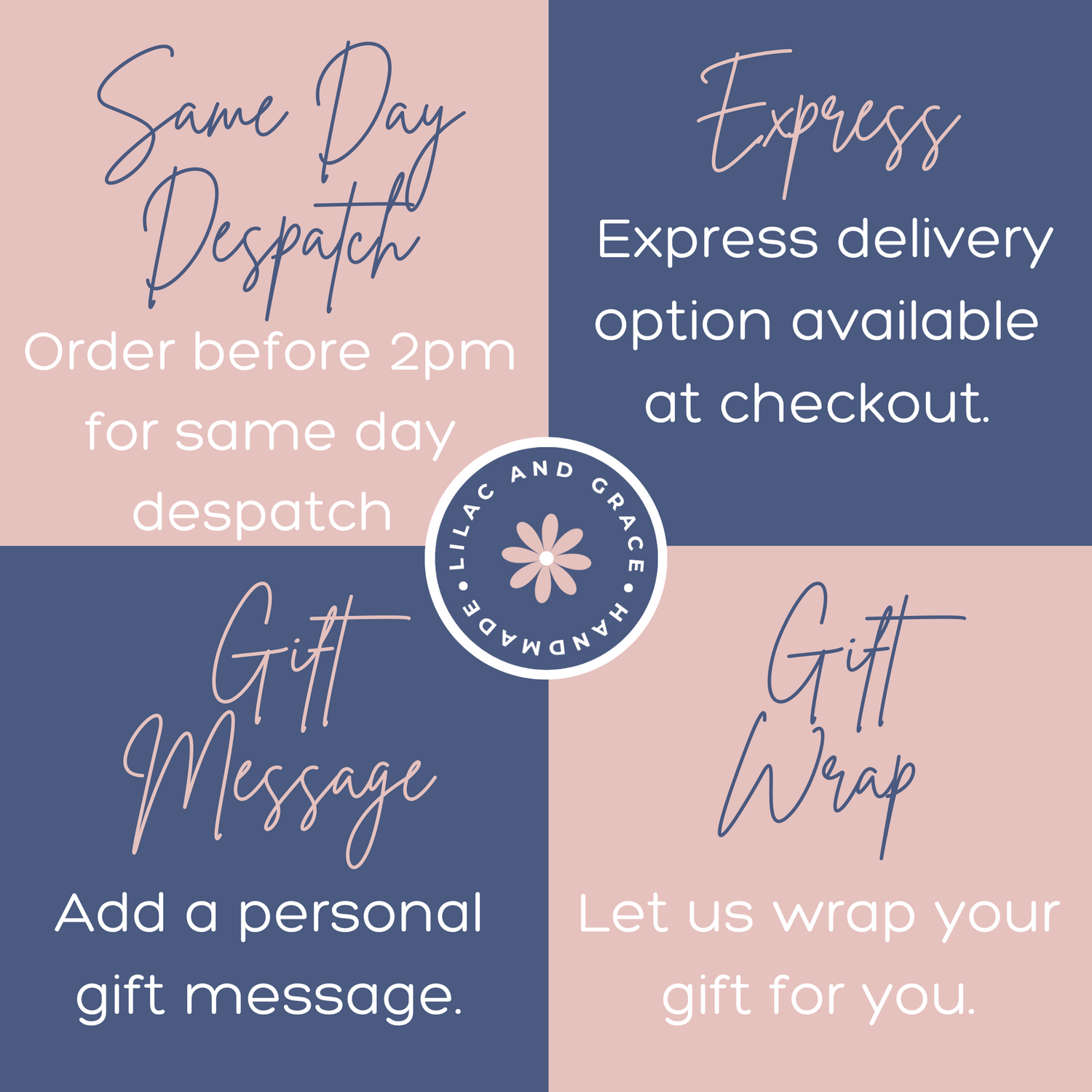 Same Day Despatch

Order before 2pm for same day despatch

Express

Express delivery option available at checkout.

LILAC AND GRACE • HANDMADE •

Gift Message

Add a personal gift message.

Gift Wrap

Let us wrap your gift for you.